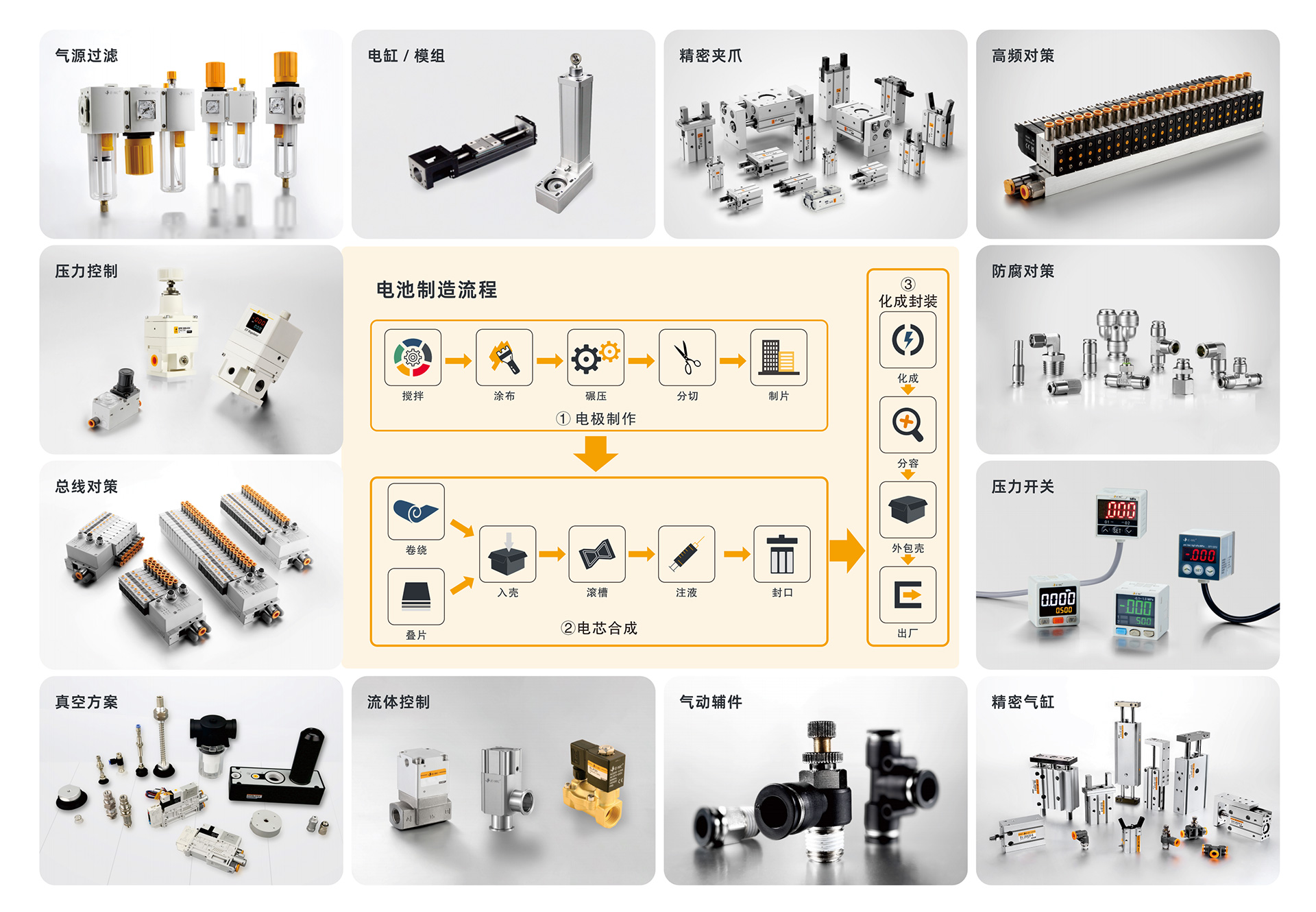 气源过滤

电缸 / 模组

精密夹爪

高频对策

压力控制

电池制造流程

搅拌 涂布 碾压 分切 制片

① 电极制作

卷绕

叠片

入壳 滚槽 注液 封口

②电芯合成

③
化成封装

化成

分容

外包壳

出厂

防腐对策

总线对策

压力开关

真空方案

流体控制

气动辅件

精密气缸